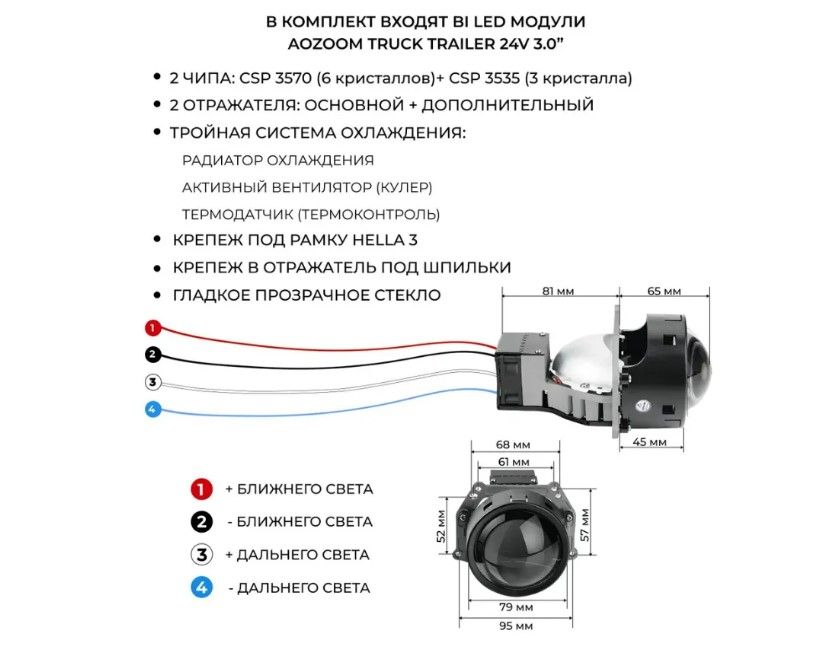 В КОМПЛЕКТ ВХОДЯТ BI LED МОДУЛИ
AOZOOM TRUCK TRAILER 24V 3.0"

• 2 ЧИПА: CSP 3570 (6 кристаллов)+ CSP 3535 (3 кристалла)
• 2 ОТРАЖАТЕЛЯ: ОСНОВНОЙ + ДОПОЛНИТЕЛЬНЫЙ
• ТРОЙНАЯ СИСТЕМА ОХЛАЖДЕНИЯ:
РАДИАТОР ОХЛАЖДЕНИЯ
АКТИВНЫЙ ВЕНТИЛЯТОР (КУЛЕР)
ТЕРМОДАТЧИК (ТЕРМОКОНТРОЛЬ)
• КРЕПЕЖ ПОД РАМКУ HELLA 3
• КРЕПЕЖ В ОТРАЖАТЕЛЬ ПОД ШПИЛЬКИ
• ГЛАДКОЕ ПРОЗРАЧНОЕ СТЕКЛО

81 мм
65 мм
1
2
3
4
45 мм
68 мм
61 мм
52 мм
57 мм
79 мм
95 мм

1 + БЛИЖНЕГО СВЕТА
2 - БЛИЖНЕГО СВЕТА
3 + ДАЛЬНЕГО СВЕТА
4 - ДАЛЬНЕГО СВЕТА