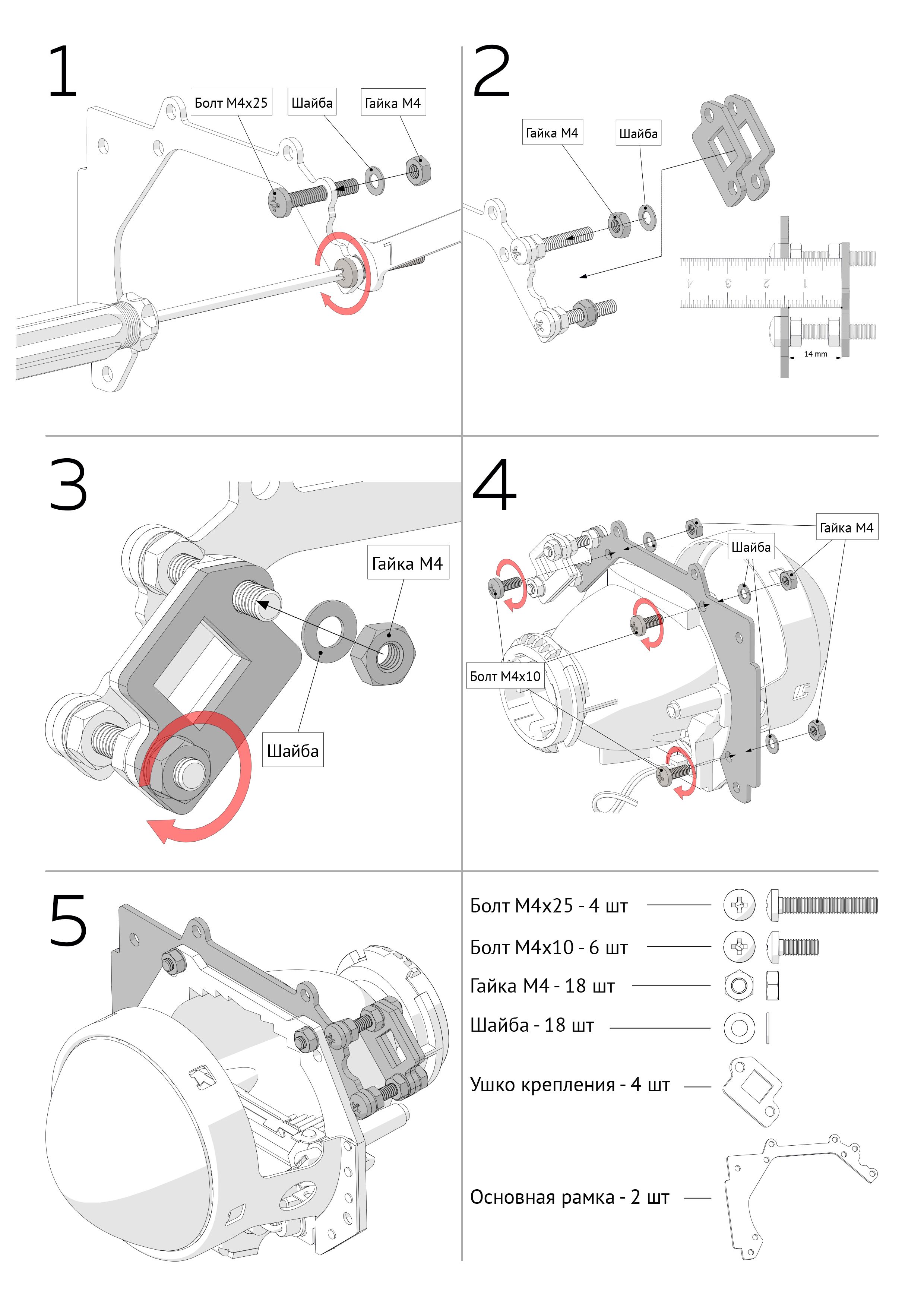 1

Болт М4х25

Шайба

Гайка М4

7

2

Гайка М4

Шайба

4 3 2 1

14 mm

3

Гайка М4

Шайба

4

Гайка М4

Шайба

Болт М4х10

5

Болт М4х25 - 4 шт

Болт М4х10 - 6 шт

Гайка М4 - 18 шт

Шайба - 18 шт

Ушко крепления - 4 шт

Основная рамка - 2 шт