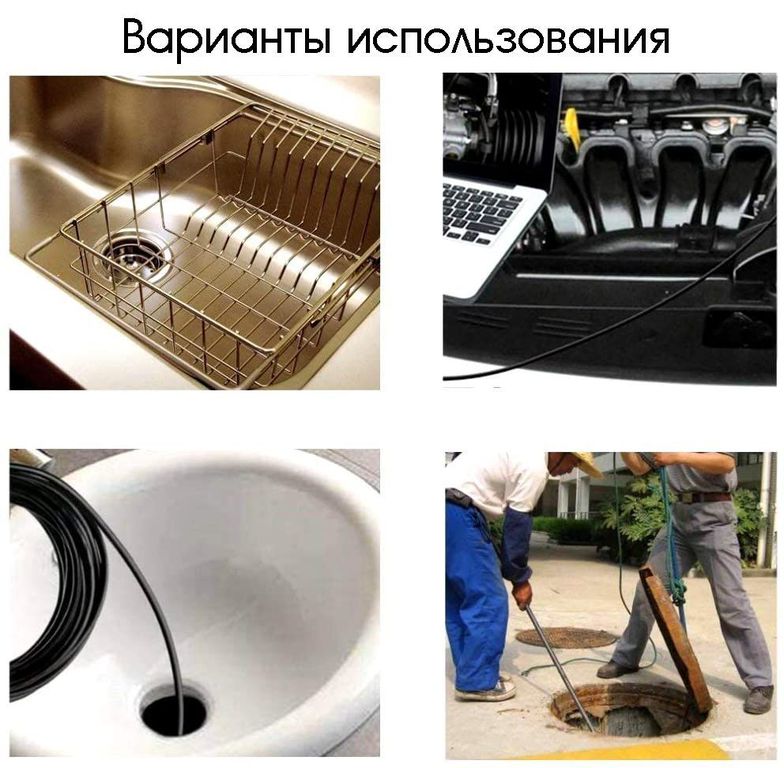 Варианты использования