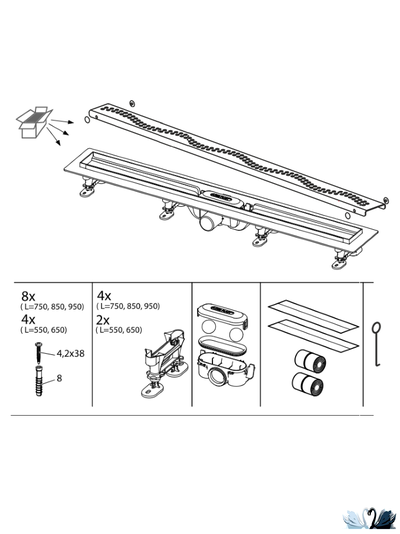 8x
( L=750, 850, 950)
4x
( L=550, 650)
4,2x38
8

4x
( L=750, 850, 950)
2x
( L=550, 650)