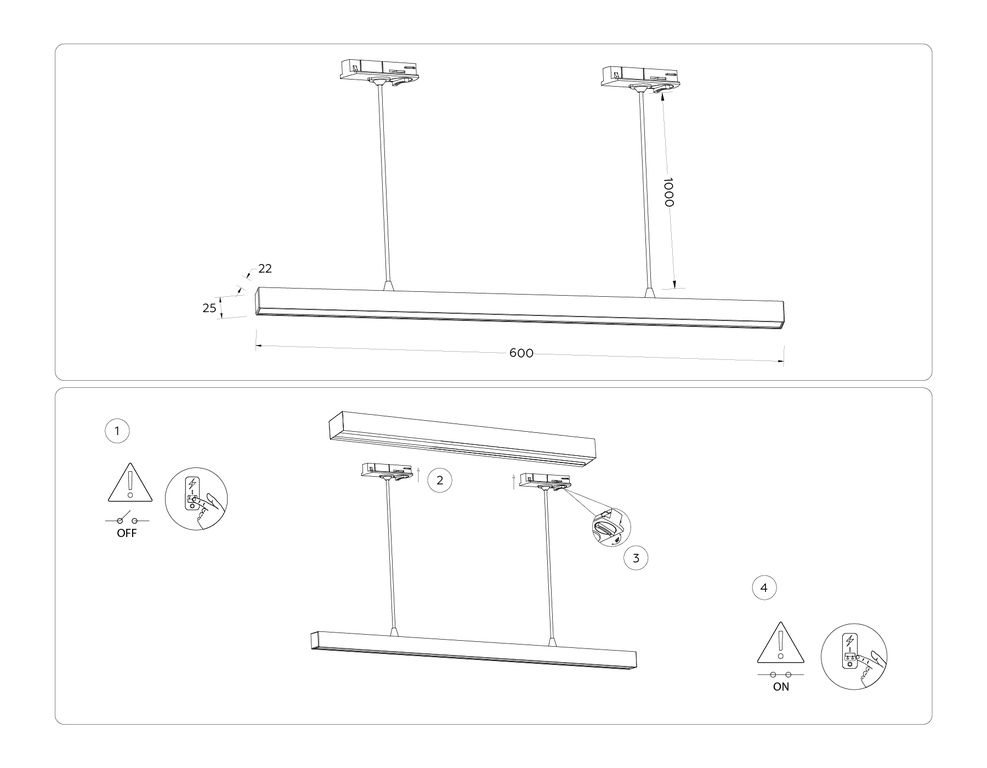 1000
22
25
600

1
OFF
2
3
4
ON