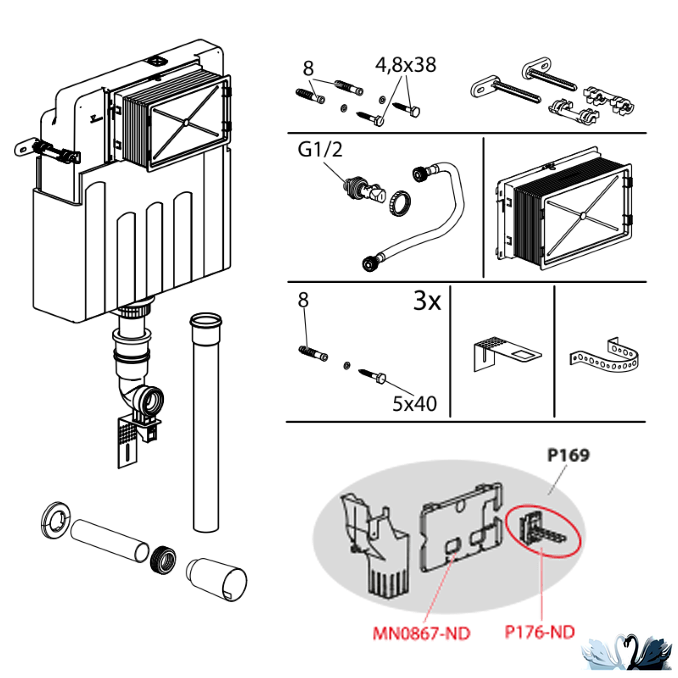 8
4,8x38
G1/2
8
3x
5x40
P169
MN0867-ND
P176-ND