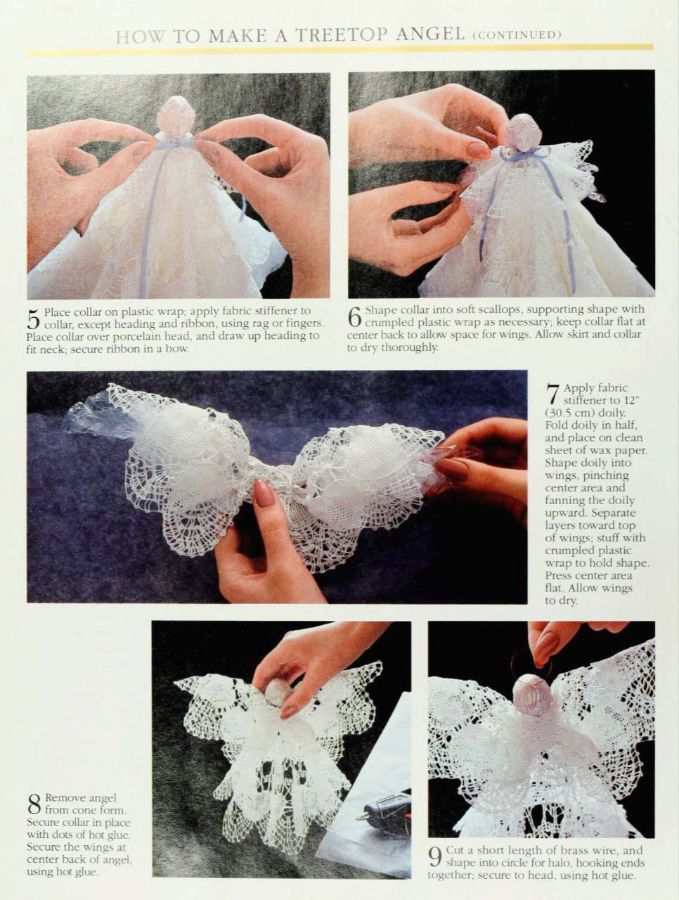 HOW TO MAKE A TREETOP ANGEL (CONTINUED)

5 Place collar on plastic wrap; apply fabric stiffener to collar, except heading and ribbon, using rag or fingers. Place collar over porcelain head, and draw up heading to fit neck; secure ribbon in a bow.

6 Shape collar into soft scallops, supporting shape with crumpled plastic wrap as necessary; keep collar flat at center back to allow space for wings. Allow skirt and collar to dry thoroughly.

7 Apply fabric stiffener to 12" (30.5 cm) doily. Fold doily in half, and place on clean sheet of wax paper. Shape doily into wings, pinching center area and fanning the doily upward. Separate layers toward top of wings; stuff with crumpled plastic wrap to hold shape. Press center area flat. Allow wings to dry.

8 Remove angel from cone form. Secure collar in place with dots of hot glue. Secure the wings at center back of angel, using hot glue.

9 Cut a short length of brass wire, and shape into circle for halo, hooking ends together; secure to head, using hot glue.