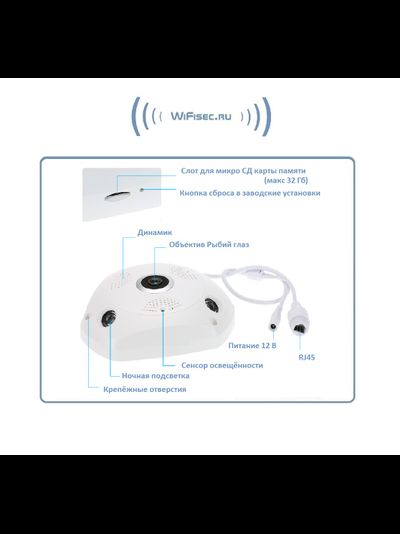 WiFisec.ru

Слот для микро СД карты памяти (макс 32 Гб)

Кнопка сброса в заводские установки

Динамик

Объектив Рыбий глаз

Питание 12 В

RJ45

Сенсор освещённости

Ночная подсветка

Крепёжные отверстия