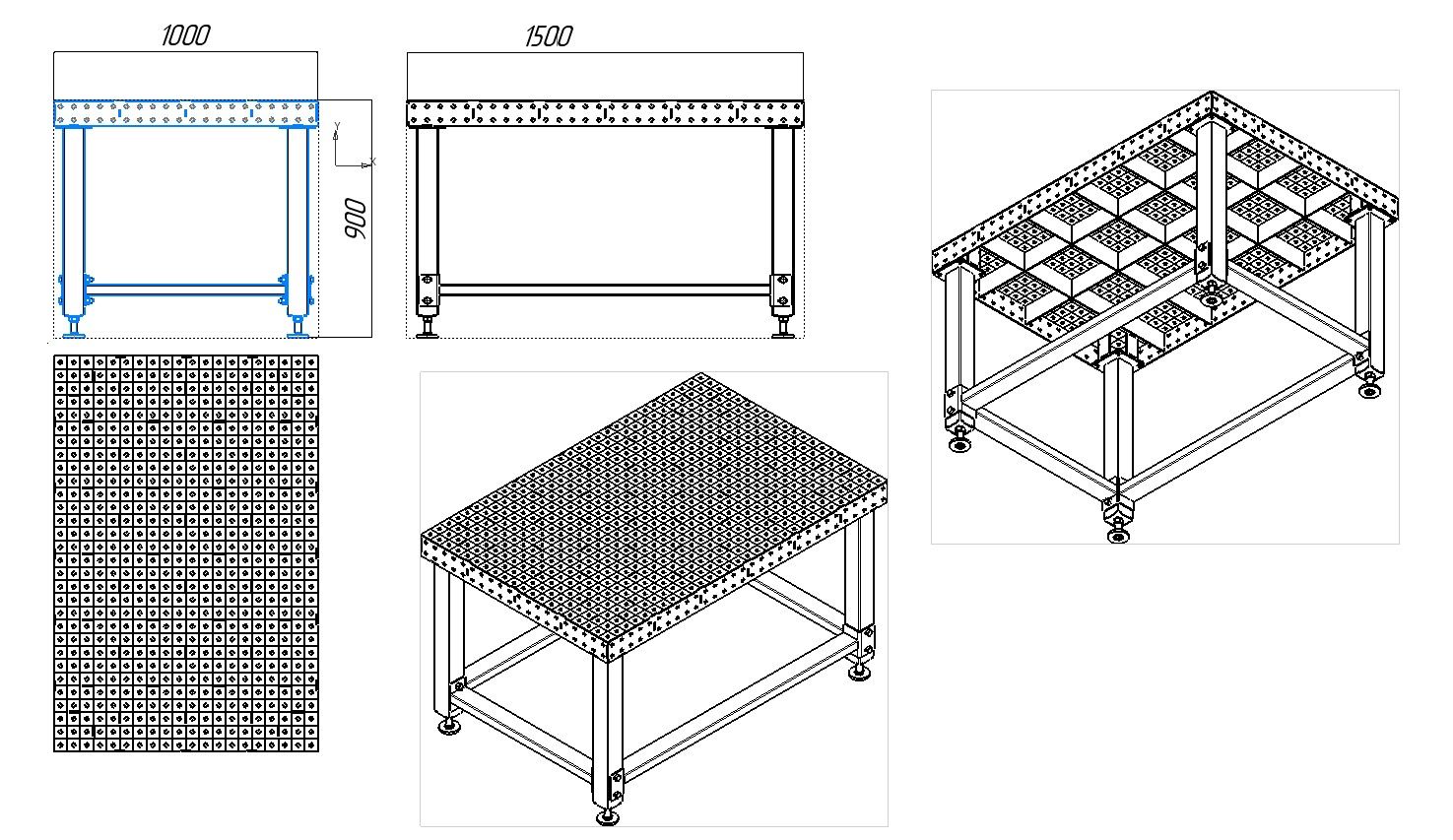 1000

1500

900