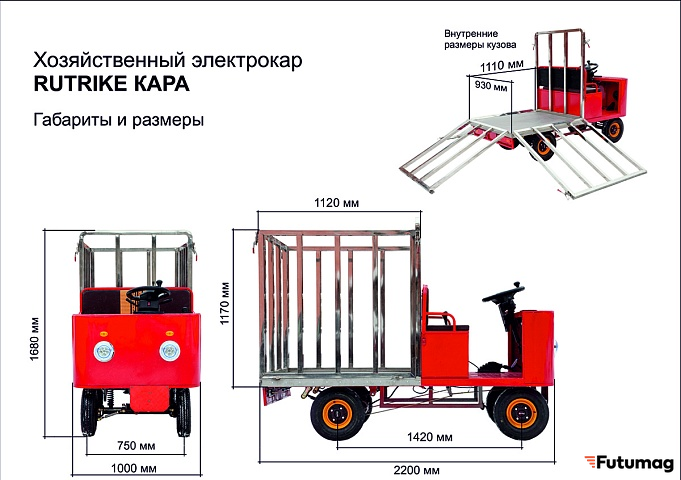 Хозяйственный электрокар
RUTRIKE КАРА

Габариты и размеры

Внутренние размеры кузова

1110 мм

930 мм

1120 мм

1170 мм

1680 мм

750 мм

1000 мм

1420 мм

2200 мм

Futumag