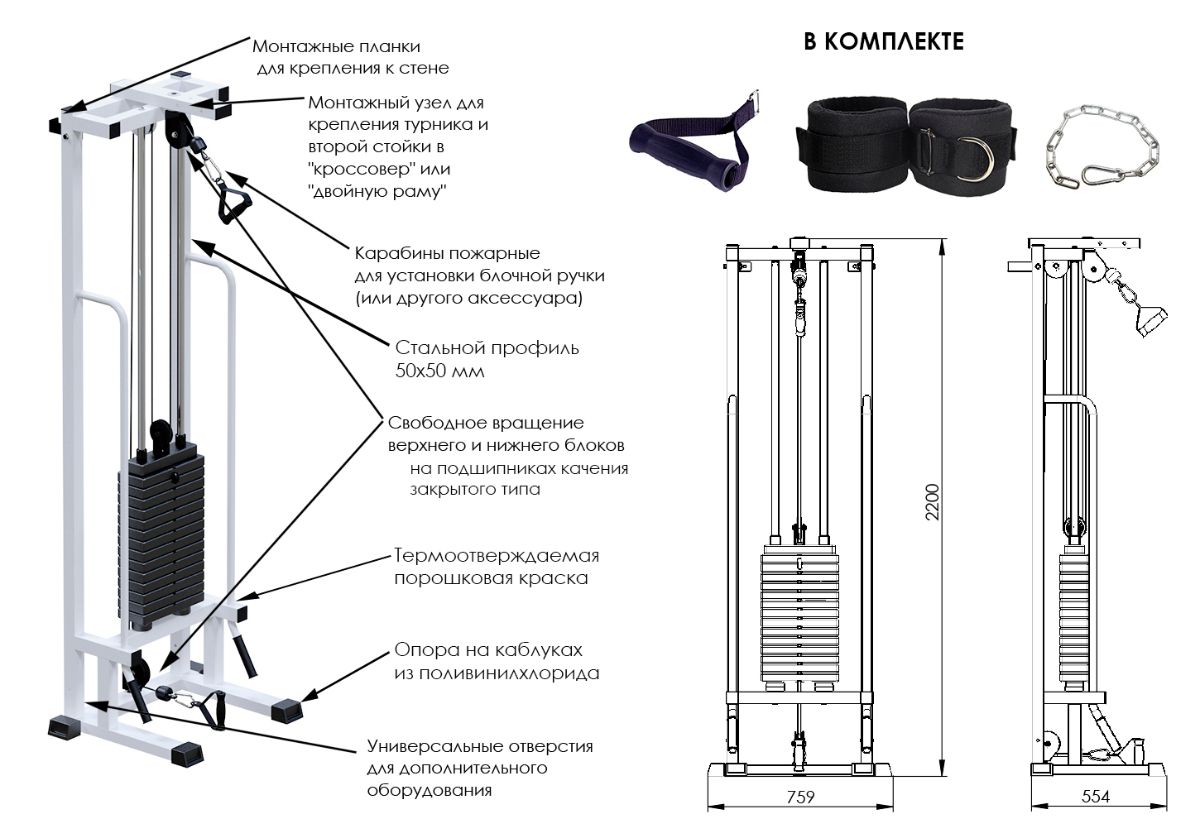 Монтажные планки для крепления к стене

Монтажный узел для крепления турника и второй стойки в "кроссовер" или "двойную раму"

Карабины пожарные для установки блочной ручки (или другого аксессуара)

Стальной профиль 50х50 мм

Свободное вращение верхнего и нижнего блоков на подшипниках качения закрытого типа

Термоотверждаемая порошковая краска

Опора на каблуках из поливинилхлорида

Универсальные отверстия для дополнительного оборудования

В КОМПЛЕКТЕ

2200

759

554