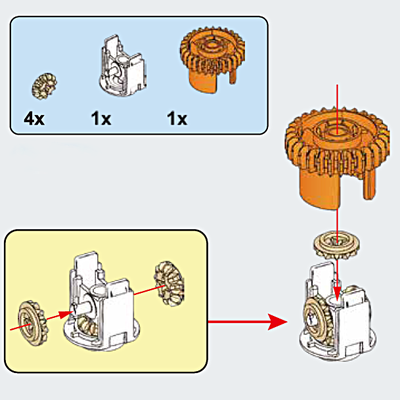 4x 1x 1x