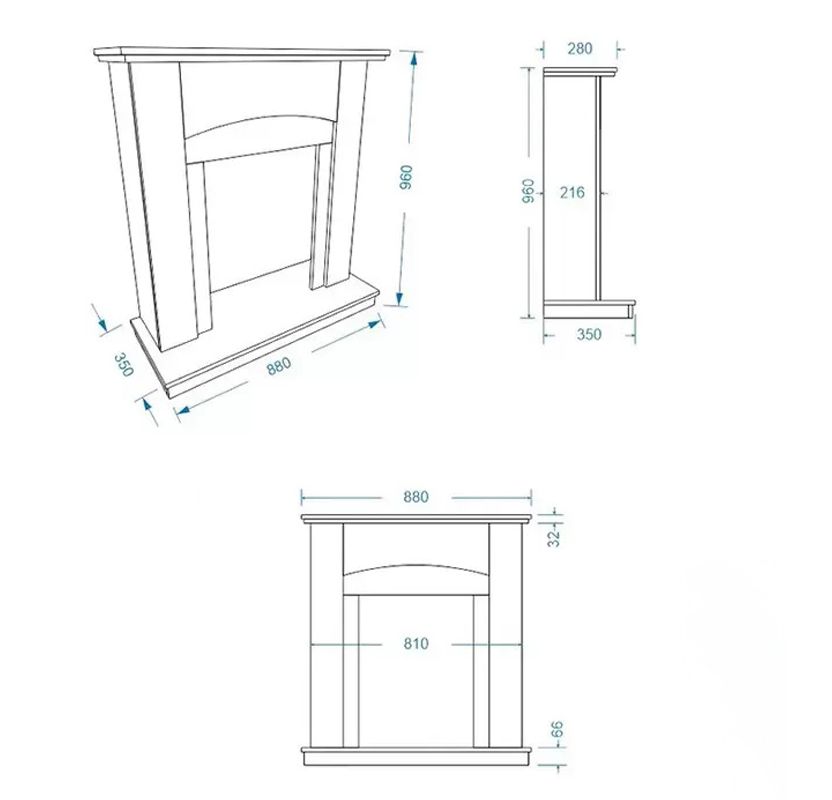 960
350
880
280
960
216
350
880
32
810
66