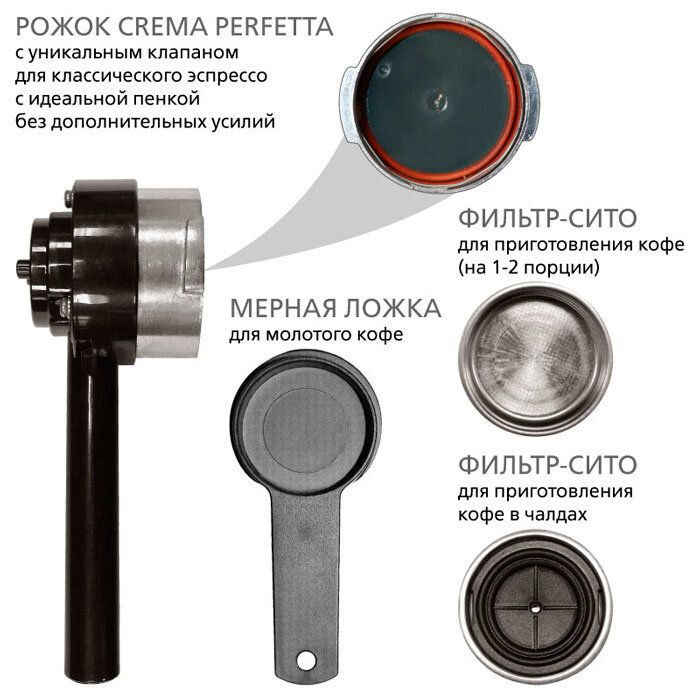 РОЖОК CREMA PERFETTA
с уникальным клапаном для классического эспрессо с идеальной пенкой без дополнительных усилий

ФИЛЬТР-СИТО
для приготовления кофе (на 1-2 порции)

МЕРНАЯ ЛОЖКА
для молотого кофе

ФИЛЬТР-СИТО
для приготовления кофе в чалдах