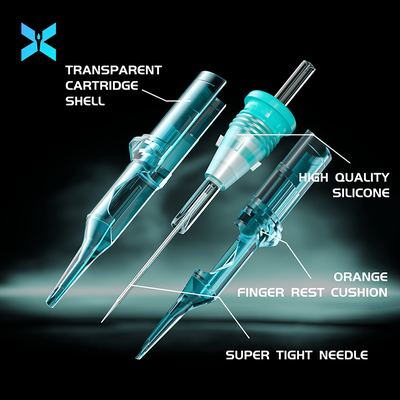 TRANSPARENT CARTRIDGE SHELL

HIGH QUALITY SILICONE

ORANGE FINGER REST CUSHION

SUPER TIGHT NEEDLE