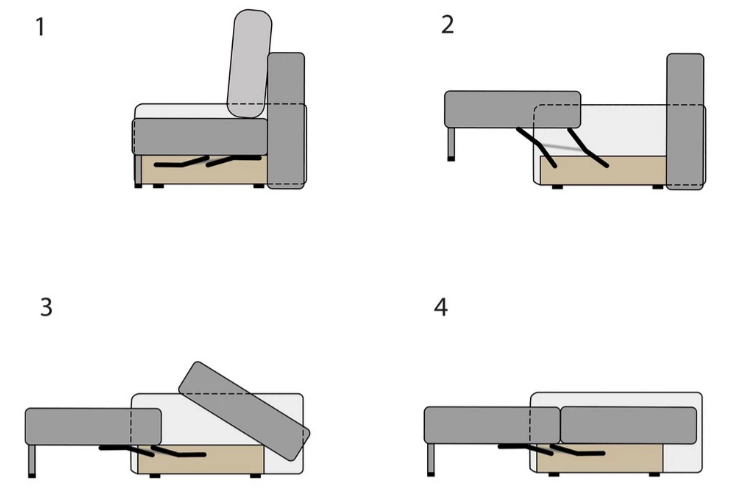 1

2

3

4