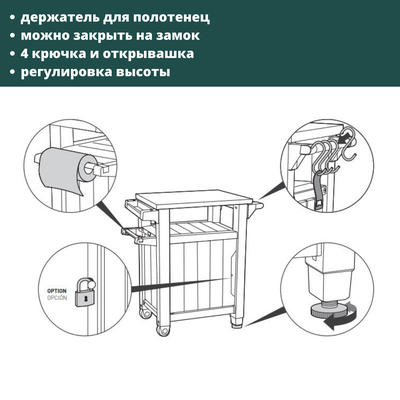 • держатель для полотенец
• можно закрыть на замок
• 4 крючка и открывашка
• регулировка высоты

OPTION
OPCIÓN