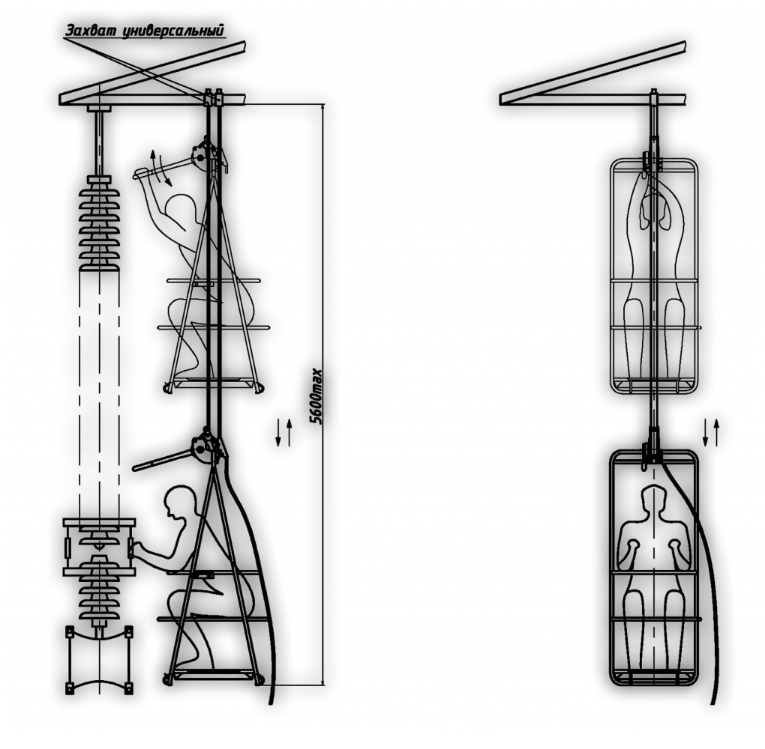 Захват универсальный

5600max