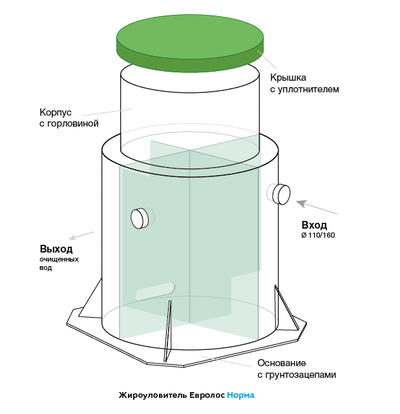 Крышка
с уплотнителем

Корпус
с горловиной

Вход
Ø 110/160

Выход
очищенных
вод

Основание
с грунтозацепами

Жироуловитель Евролос Норма