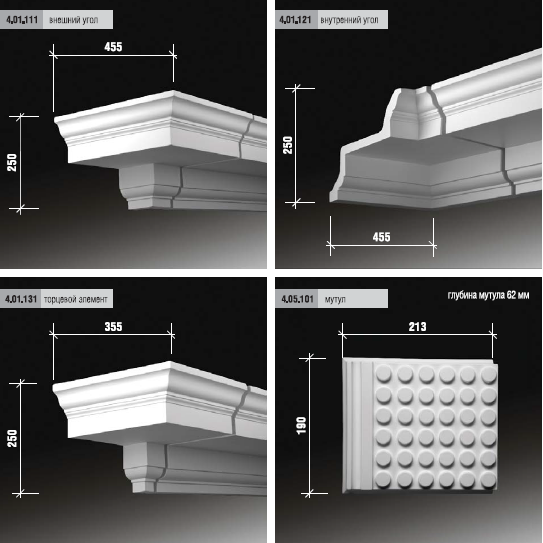 4.01.111 внешний угол

455

250

4.01.121 внутренний угол

250

455

4.01.131 торцевой элемент

355

250

4.05.101 мутул

глубина мутула 62 мм

213

190