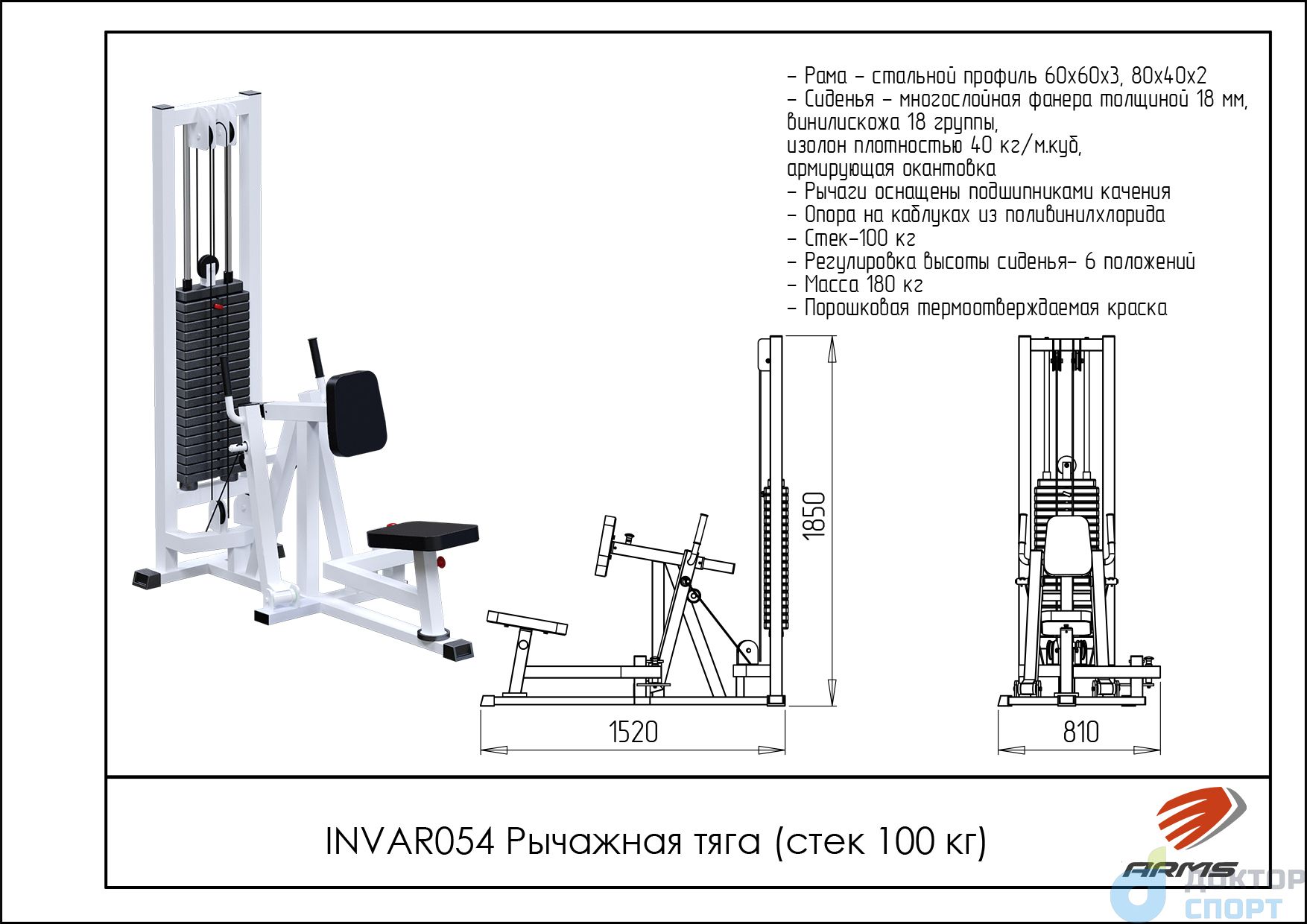 – Рама – стальной профиль 60х60х3, 80х40х2
– Сиденья – многослойная фанера толщиной 18 мм, винилискожа 18 группы, изолон плотностью 40 кг/м.куб, армирующая окантовка
– Рычаги оснащены подшипниками качения
– Опора на каблуках из поливинилхлорида
– Стек–100 кг
– Регулировка высоты сиденья– 6 положений
– Масса 180 кг
– Порошковая термоотверждаемая краска

1850

1520

810

INVAR054 Рычажная тяга (стек 100 кг)

ARMS

ДОКТОР СПОРТ