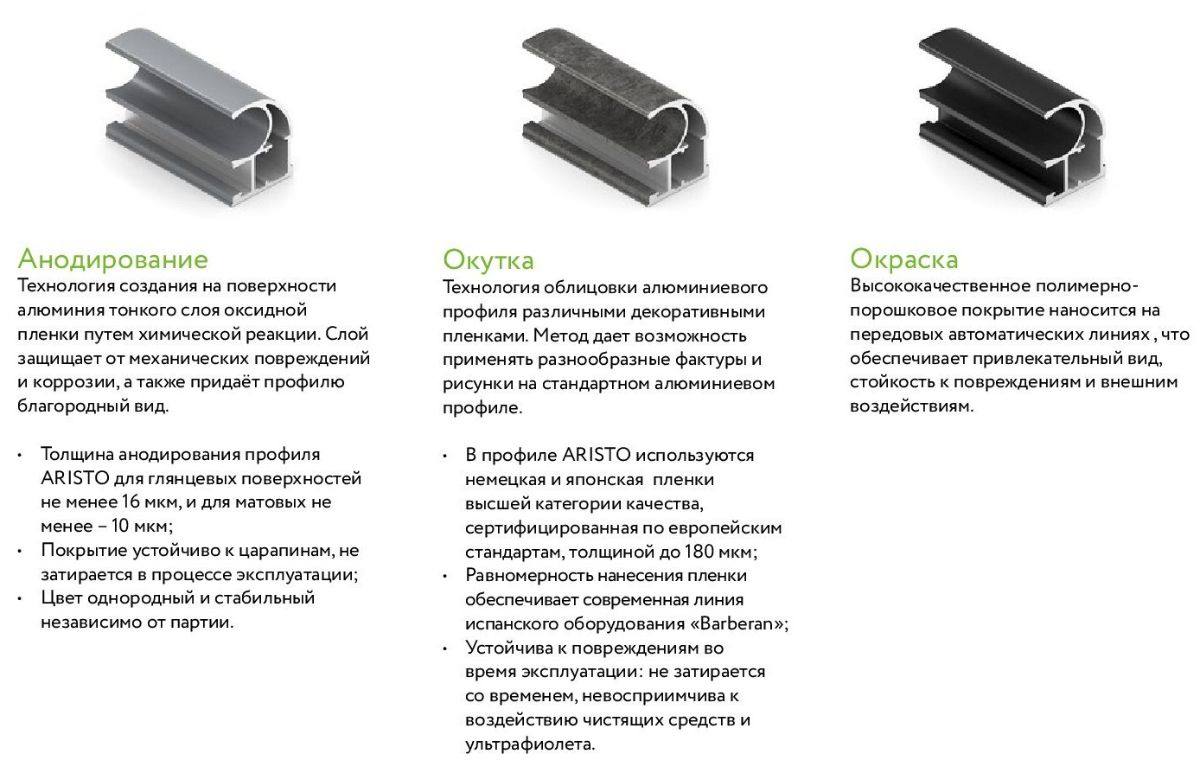 Анодирование
Технология создания на поверхности алюминия тонкого слоя оксидной пленки путем химической реакции. Слой защищает от механических повреждений и коррозии, а также придаёт профилю благородный вид.

• Толщина анодирования профиля ARISTO для глянцевых поверхностей не менее 16 мкм, и для матовых не менее – 10 мкм;
• Покрытие устойчиво к царапинам, не затирается в процессе эксплуатации;
• Цвет однородный и стабильный независимо от партии.

Окутка
Технология облицовки алюминиевого профиля различными декоративными пленками. Метод дает возможность применять разнообразные фактуры и рисунки на стандартном алюминиевом профиле.

• В профиле ARISTO используются немецкая и японская пленки высшей категории качества, сертифицированная по европейским стандартам, толщиной до 180 мкм;
• Равномерность нанесения пленки обеспечивает современная линия испанского оборудования «Barberan»;
• Устойчива к повреждениям во время эксплуатации: не затирается со временем, невосприимчива к воздействию чистящих средств и ультрафиолета.

Окраска
Высококачественное полимерно-порошковое покрытие наносится на передовых автоматических линиях , что обеспечивает привлекательный вид, стойкость к повреждениям и внешним воздействиям.