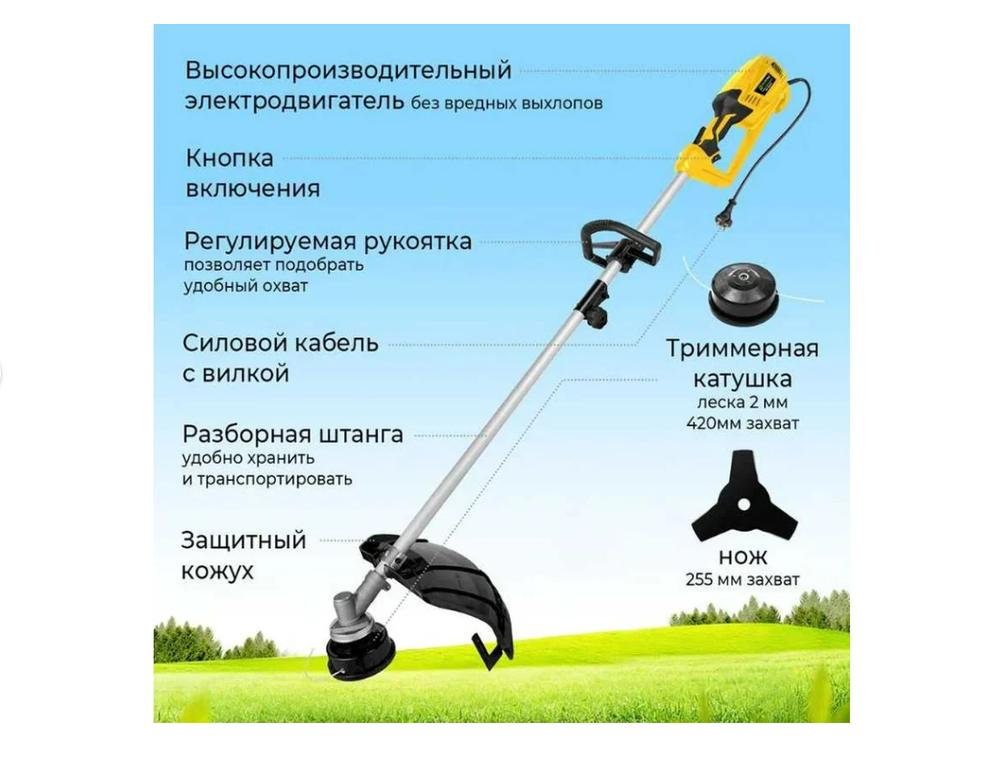 Высокопроизводительный электродвигатель без вредных выхлопов

Кнопка включения

Регулируемая рукоятка позволяет подобрать удобный охват

Силовой кабель с вилкой

Разборная штанга удобно хранить и транспортировать

Защитный кожух

Триммерная катушка леска 2 мм 420мм захват

нож 255 мм захват