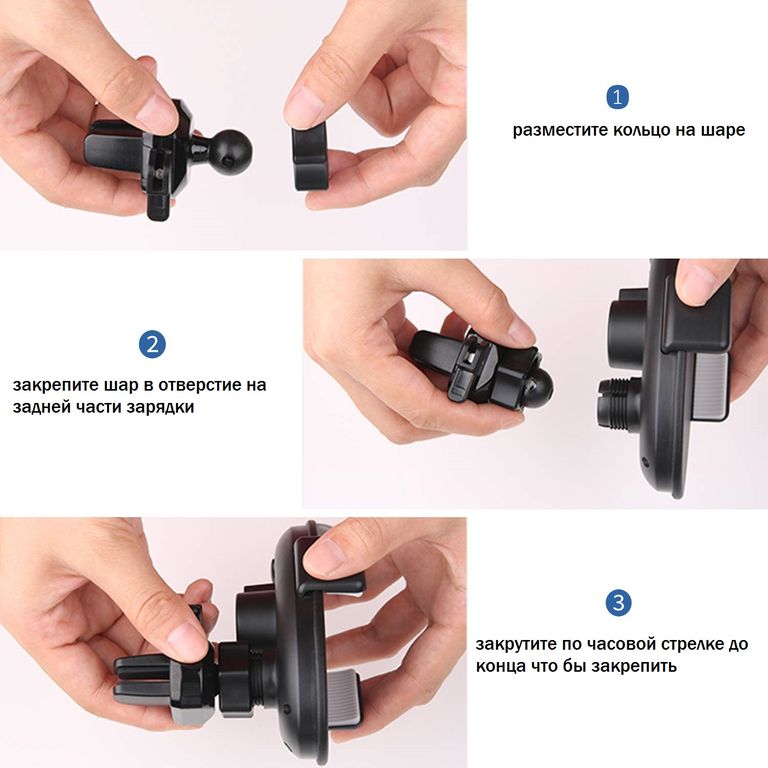 1
разместите кольцо на шаре

2
закрепите шар в отверстие на задней части зарядки

3
закрутите по часовой стрелке до конца что бы закрепить