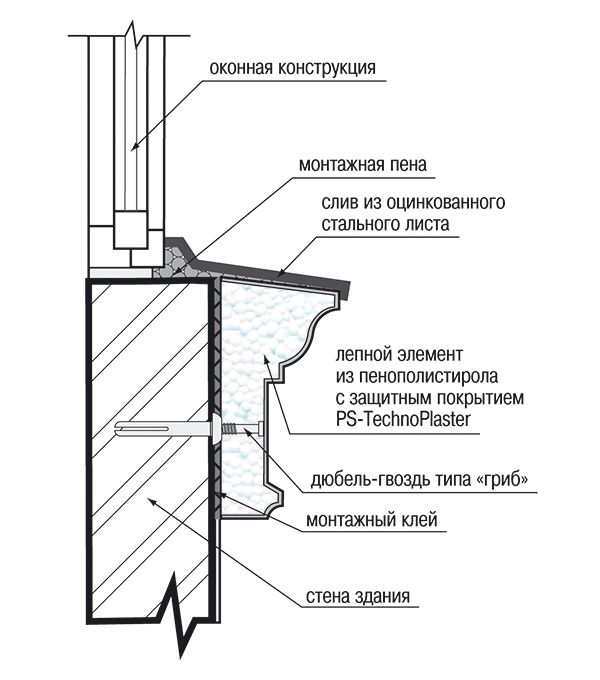 оконная конструкция

монтажная пена

слив из оцинкованного стального листа

лепной элемент из пенополистирола с защитным покрытием PS-TechnoPlaster

дюбель-гвоздь типа «гриб»

монтажный клей

стена здания