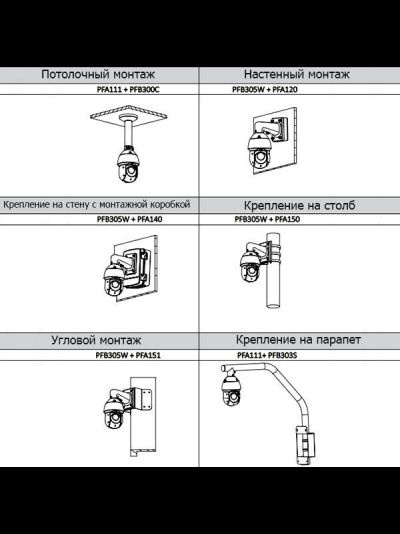 | Потолочный монтаж | Настенный монтаж |
|---|---|
| PFA111 + PFB300C | PFB305W + PFA120 |
| Крепление на стену с монтажной коробкой | Крепление на столб |
| PFB305W + PFA140 | PFB305W + PFA150 |
| Угловой монтаж | Крепление на парапет |
| PFB305W + PFA151 | PFA111+ PFB303S |