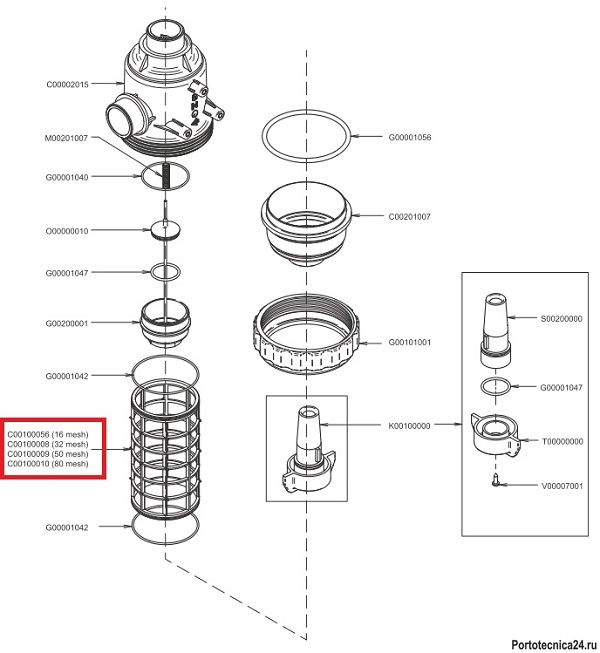 C00002015

M00201007

G00001040

O00000010

G00001047

G00200001

G00001042

C00100056 (16 mesh)
C00100008 (32 mesh)
C00100009 (50 mesh)
C00100010 (80 mesh)

G00001042

G00001056

C00201007

G00101001

K00100000

S00200000

G00001047

T00000000

V00007001

Portotecnica24.ru