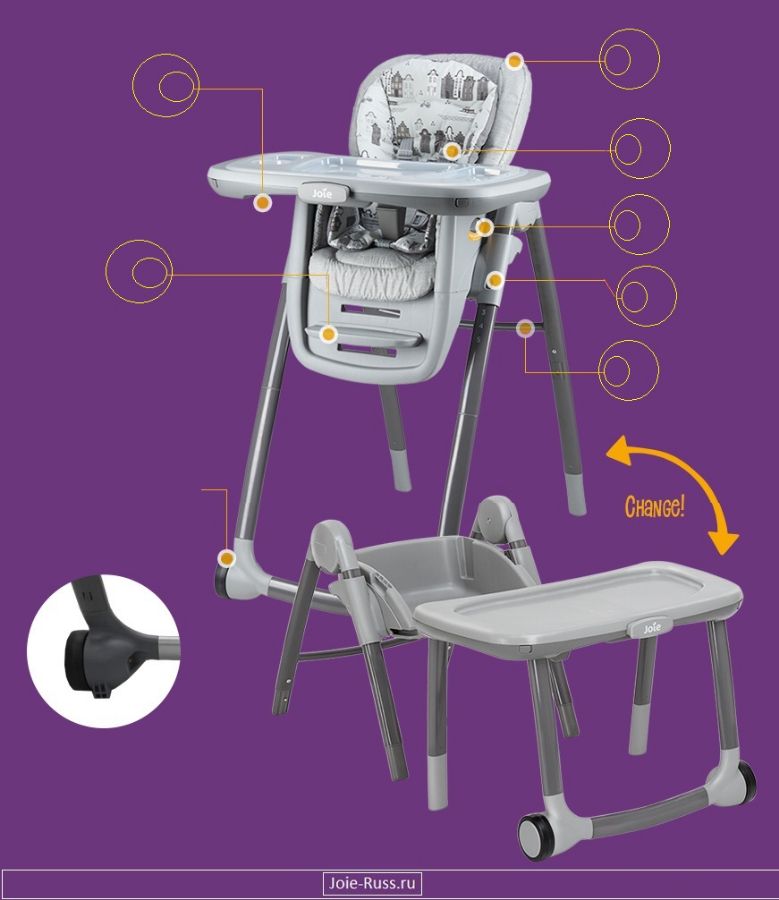 Joie
CHANGE!
Joie
Joie-Russ.ru