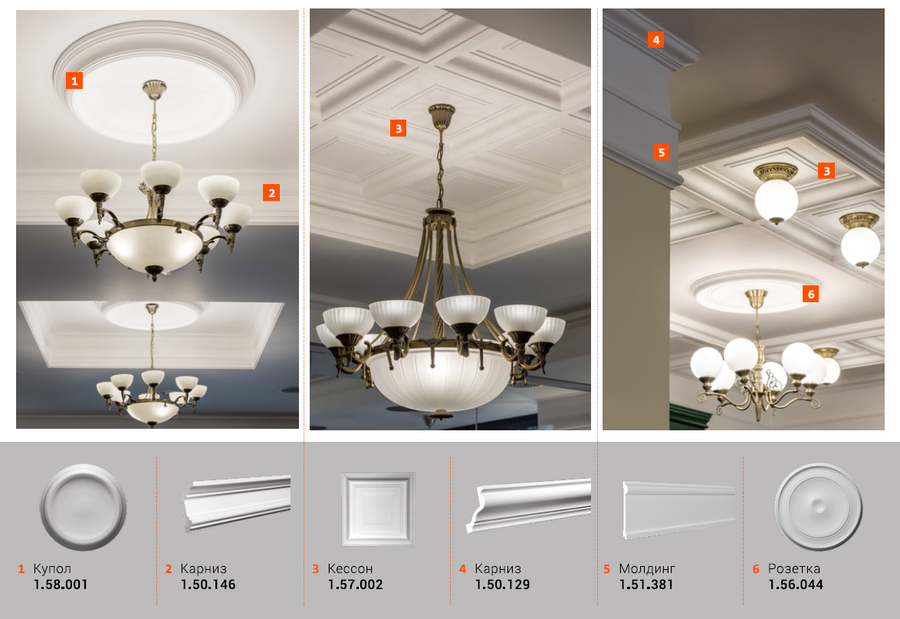 1
2
3
4
5
3
6

1 Купол
1.58.001

2 Карниз
1.50.146

3 Кессон
1.57.002

4 Карниз
1.50.129

5 Молдинг
1.51.381

6 Розетка
1.56.044