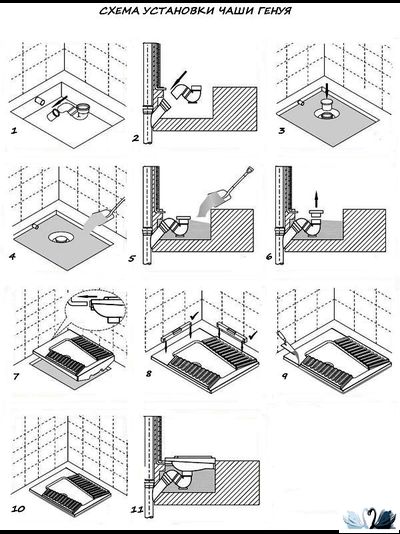 СХЕМА УСТАНОВКИ ЧАШИ ГЕНУЯ

1

2

3

4

5

6

7

8

9

10

11