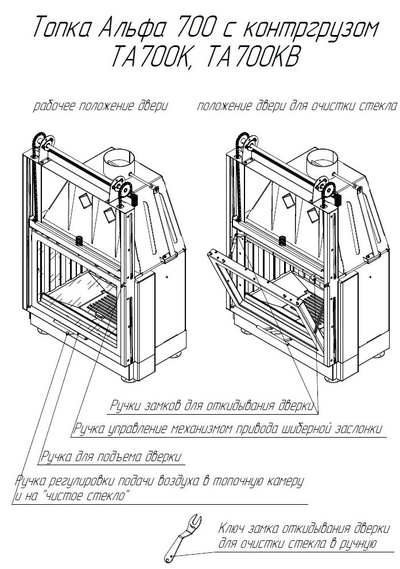 Топка Альфа 700 с контргрузом
ТА700К, ТА700КВ

рабочее положение двери

положение двери для очистки стекла

Ручки замков для откидывания дверки

Ручка управление механизмом привода шиберной заслонки

Ручка для подъема дверки

Ручка регулировки подачи воздуха в топочную камеру и на "чистое стекло"

Ключ замка откидывания дверки для очистки стекла в ручную