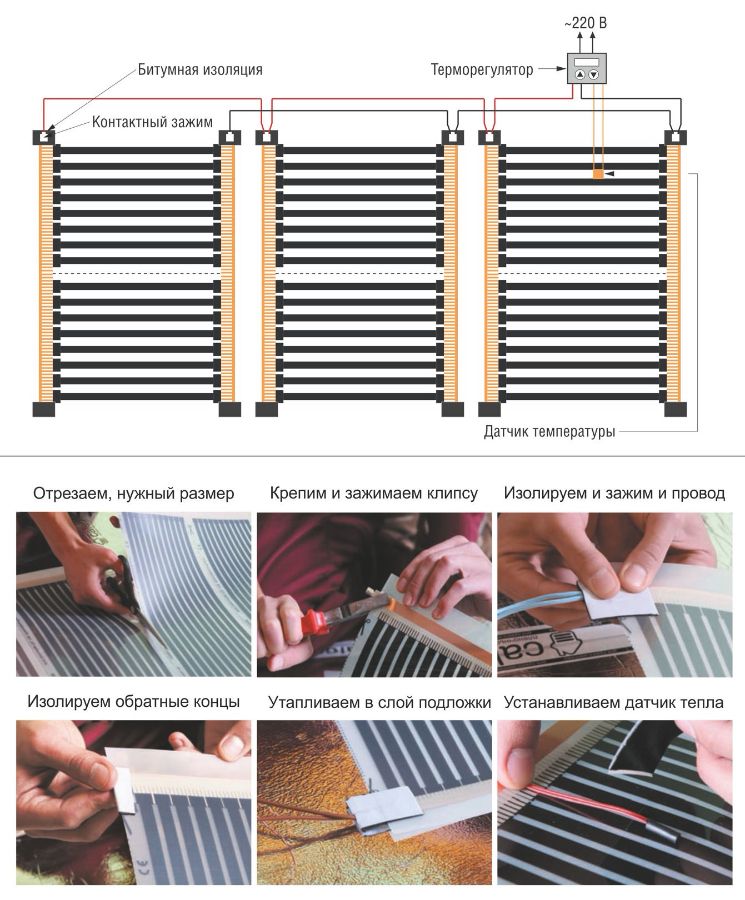 ~220 В

Битумная изоляция

Терморегулятор

Контактный зажим

Датчик температуры

Отрезаем, нужный размер

Крепим и зажимаем клипсу

Изолируем и зажим и провод

Изолируем обратные концы

Утапливаем в слой подложки

Устанавливаем датчик тепла