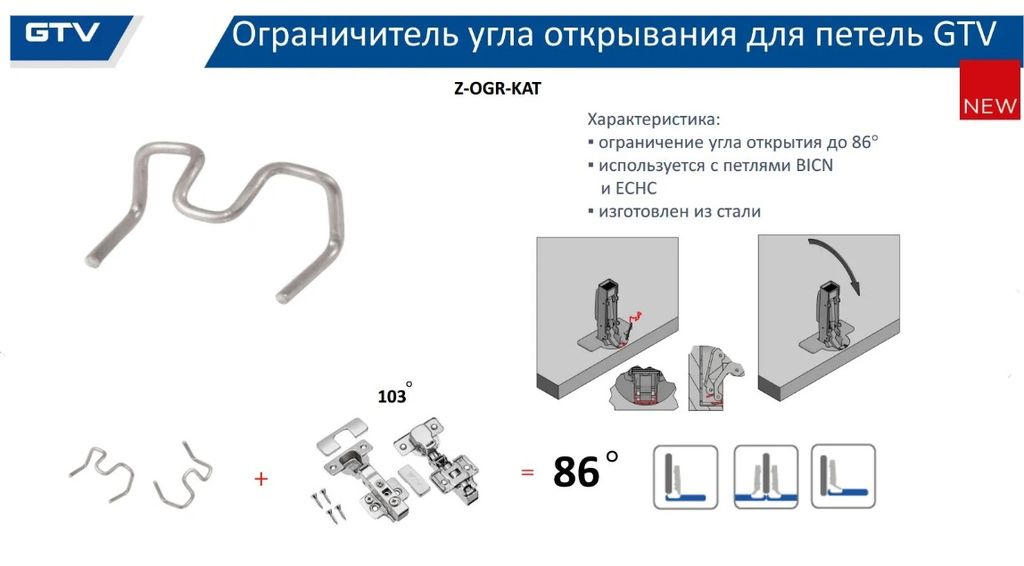 GTV

Ограничитель угла открывания для петель GTV

NEW

Z-OGR-KAT

Характеристика:
▪ ограничение угла открытия до 86°
▪ используется с петлями BICN и ECHC
▪ изготовлен из стали

103°

+

= 86°