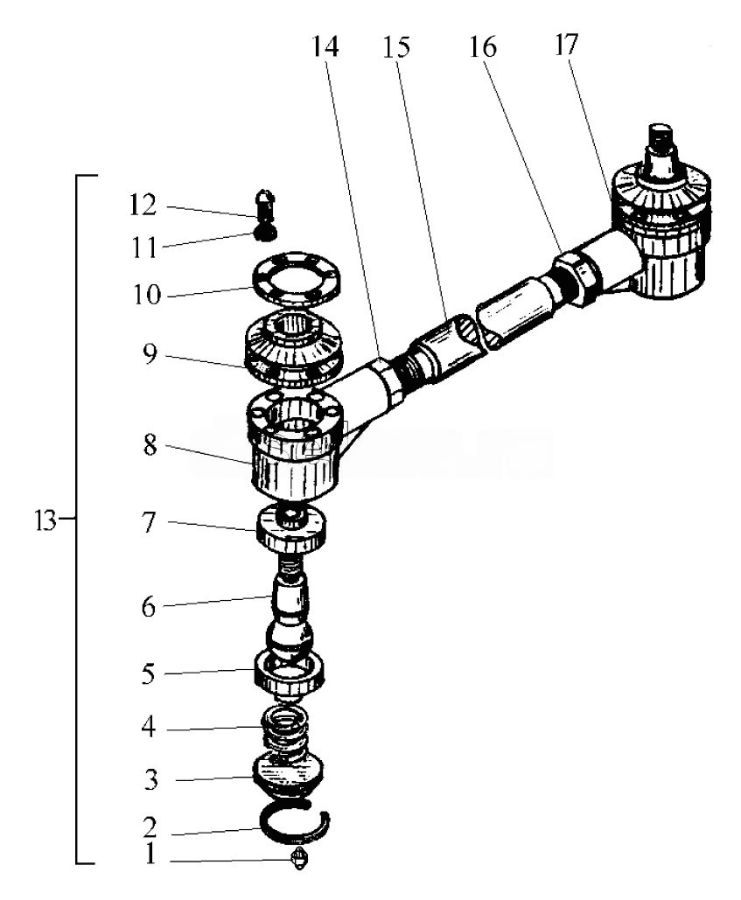 14 15 16 17

12
11
10
9
8
13
7
6
5
4
3
2
1