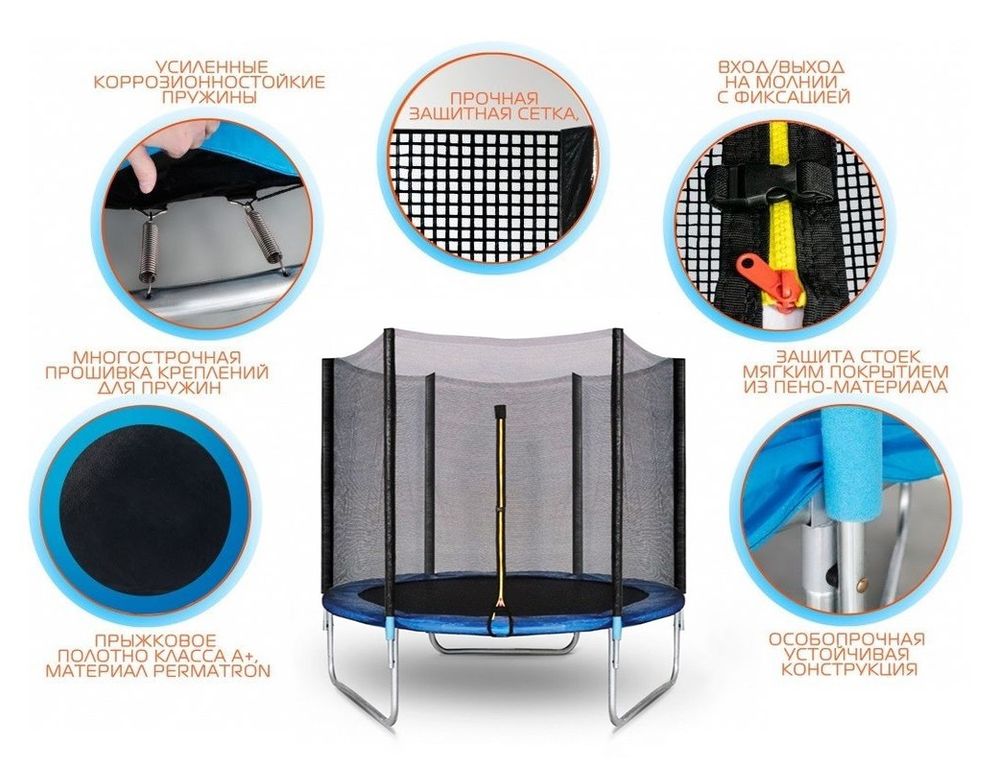 УСИЛЕННЫЕ КОРРОЗИОННОСТОЙКИЕ ПРУЖИНЫ

ПРОЧНАЯ ЗАЩИТНАЯ СЕТКА,

ВХОД/ВЫХОД НА МОЛНИИ С ФИКСАЦИЕЙ

МНОГОСТРОЧНАЯ ПРОШИВКА КРЕПЛЕНИЙ ДЛЯ ПРУЖИН

ЗАЩИТА СТОЕК МЯГКИМ ПОКРЫТИЕМ ИЗ ПЕНО-МАТЕРИАЛА

ПРЫЖКОВОЕ ПОЛОТНО КЛАССА А+, МАТЕРИАЛ PERMATRON

ОСОБОПРОЧНАЯ УСТОЙЧИВАЯ КОНСТРУКЦИЯ