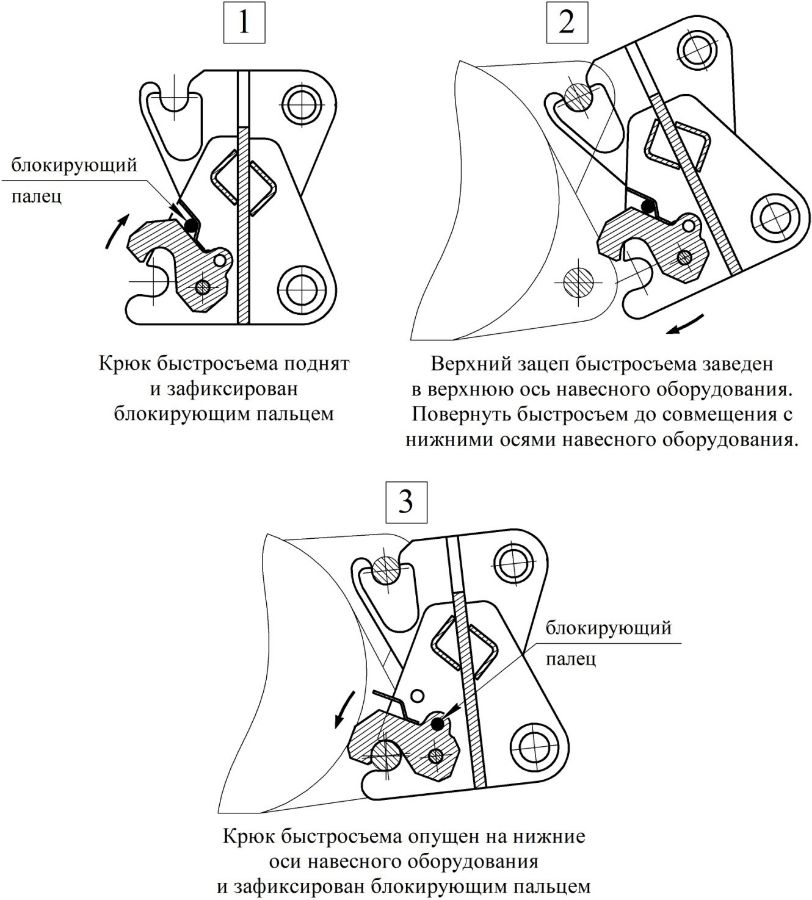 1

блокирующий палец

Крюк быстросъема поднят и зафиксирован блокирующим пальцем

2

Верхний зацеп быстросъема заведен в верхнюю ось навесного оборудования. Повернуть быстросъем до совмещения с нижними осями навесного оборудования.

3

блокирующий палец

Крюк быстросъема опущен на нижние оси навесного оборудования и зафиксирован блокирующим пальцем