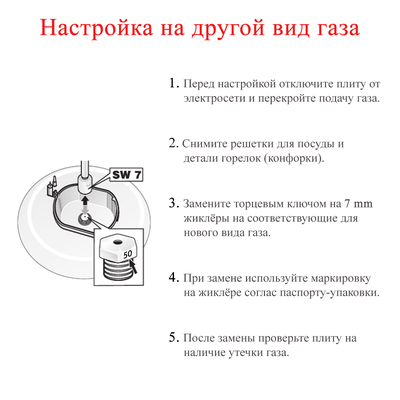 Настройка на другой вид газа

SW 7

50

1. Перед настройкой отключите плиту от электросети и перекройте подачу газа.

2. Снимите решетки для посуды и детали горелок (конфорки).

3. Замените торцевым ключом на 7 mm жиклёры на соответствующие для нового вида газа.

4. При замене используйте маркировку на жиклёре соглас паспорту-упаковки.

5. После замены проверьте плиту на наличие утечки газа.