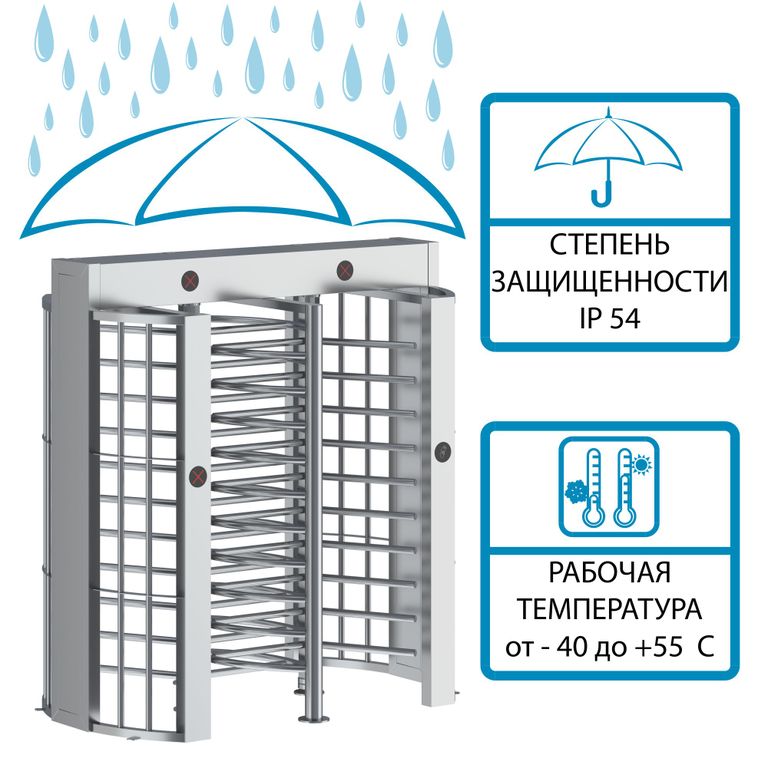 СТЕПЕНЬ ЗАЩИЩЕННОСТИ IP 54

РАБОЧАЯ ТЕМПЕРАТУРА от - 40 до +55  С