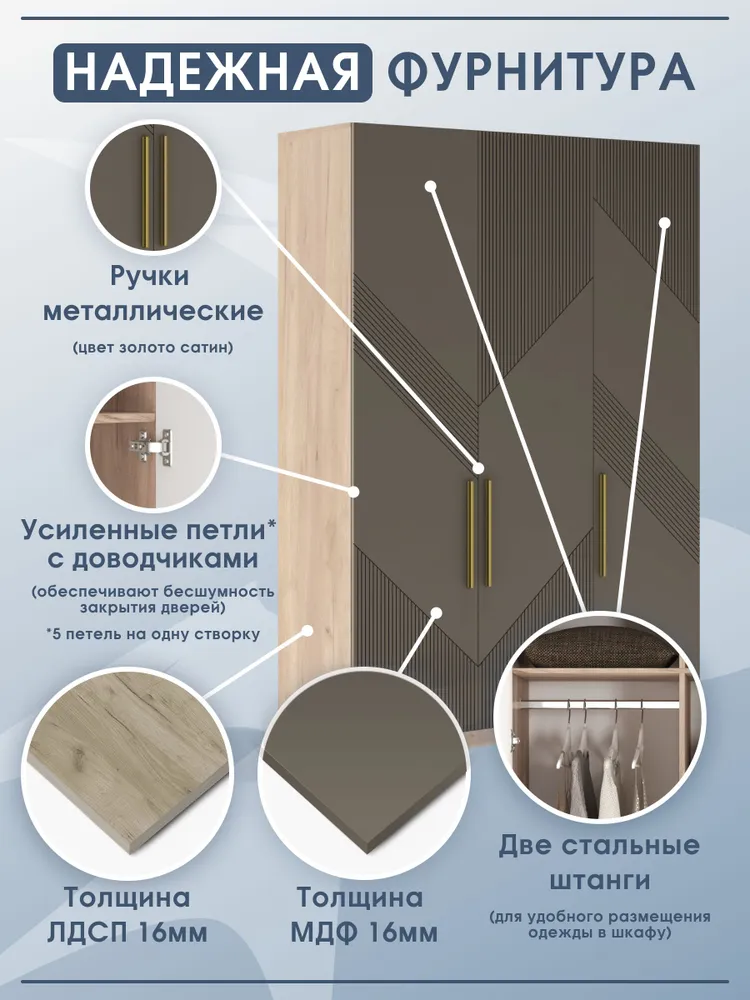 НАДЕЖНАЯ ФУРНИТУРА

Ручки металлические
(цвет золото сатин)

Усиленные петли* с доводчиками
(обеспечивают бесшумность закрытия дверей)
*5 петель на одну створку

Толщина ЛДСП 16мм

Толщина МДФ 16мм

Две стальные штанги
(для удобного размещения одежды в шкафу)