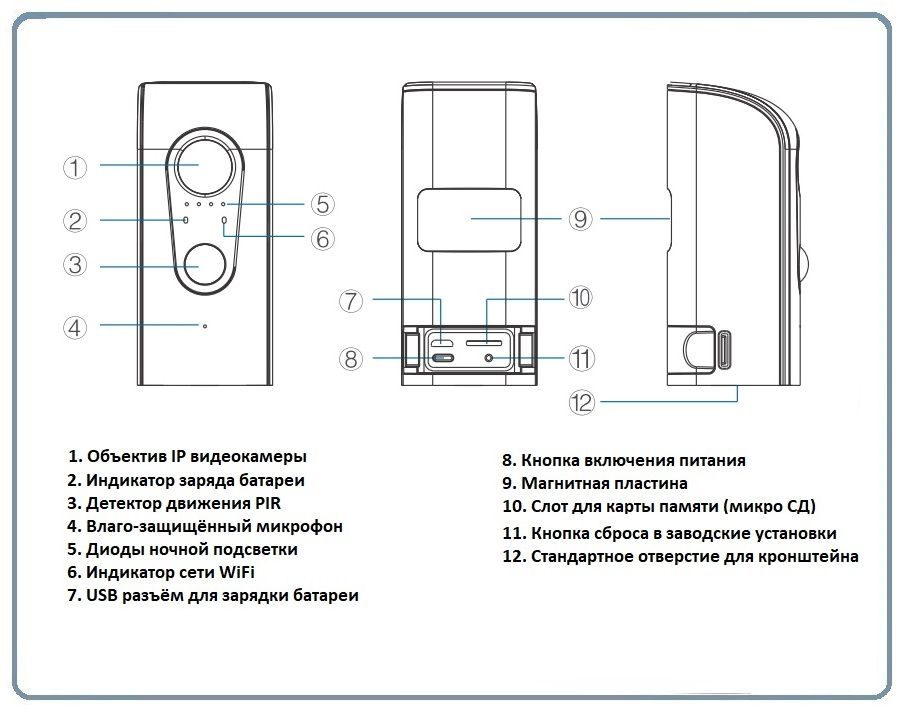 1
2
3
4
5
6
7
8
9
10
11
12

1. Объектив IP видеокамеры
2. Индикатор заряда батареи
3. Детектор движения PIR
4. Влаго-защищённый микрофон
5. Диоды ночной подсветки
6. Индикатор сети WiFi
7. USB разъём для зарядки батареи

8. Кнопка включения питания
9. Магнитная пластина
10. Слот для карты памяти (микро СД)
11. Кнопка сброса в заводские установки
12. Стандартное отверстие для кронштейна