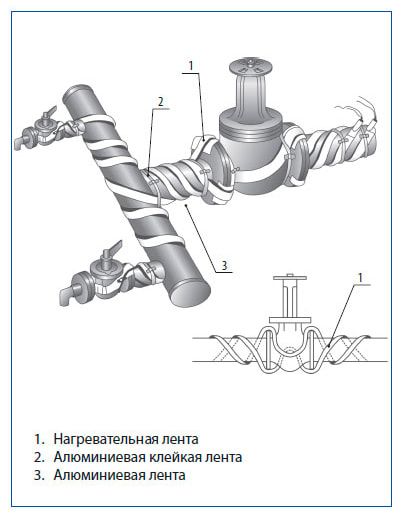 1
2
3
1

1. Нагревательная лента
2. Алюминиевая клейкая лента
3. Алюминиевая лента