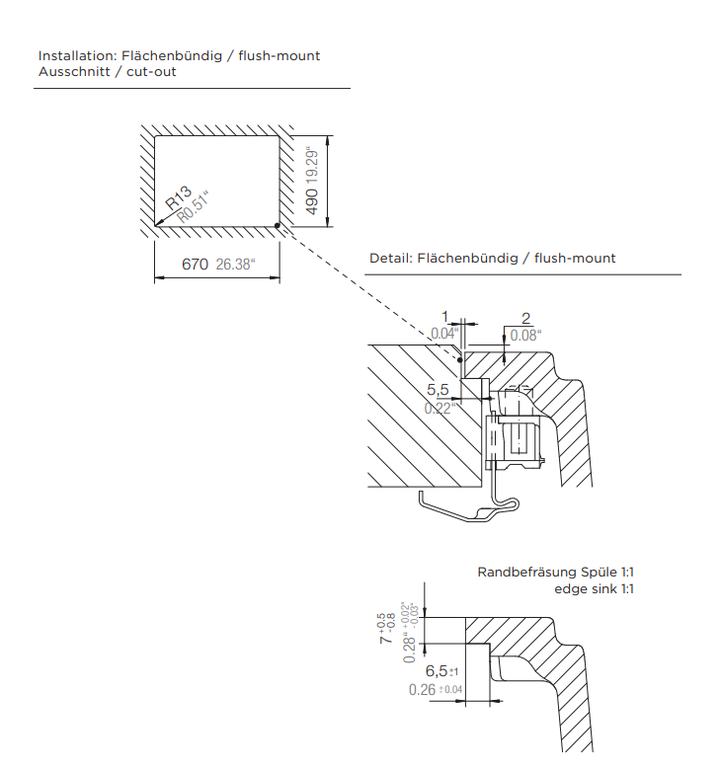 Installation: Flächenbündig / flush-mount
Ausschnitt / cut-out

R13
R0.51"
490 19.29"
670 26.38"

Detail: Flächenbündig / flush-mount

1
0.04"
2
0.08"
5,5
0.22"

Randbefräsung Spüle 1:1
edge sink 1:1

$7^{+0.5}_{-0.8}$
$0.28"^{+0.02"}_{-0.03"}$
6,5 ±1
0.26 ±0.04