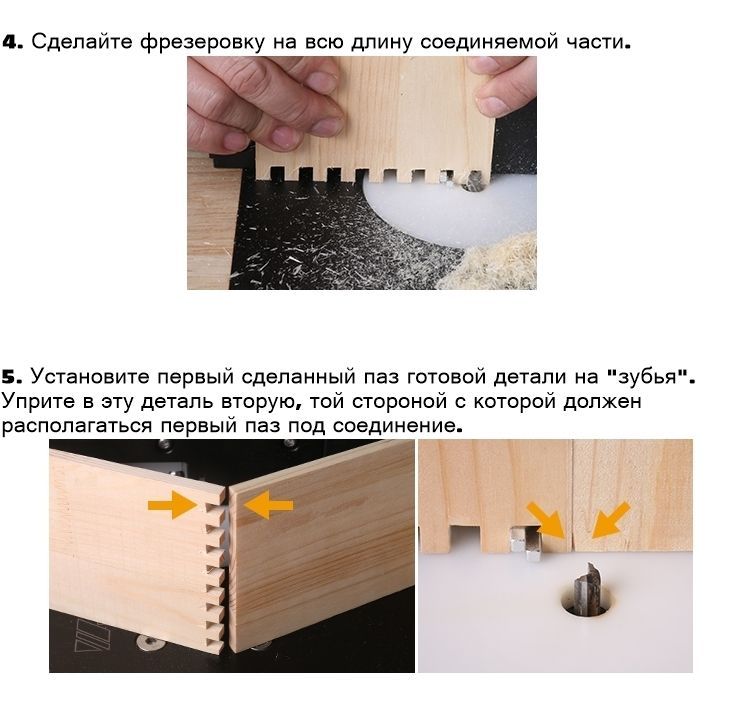 4. Сделайте фрезеровку на всю длину соединяемой части.

5. Установите первый сделанный паз готовой детали на "зубья". Уприте в эту деталь вторую, той стороной с которой должен располагаться первый паз под соединение.