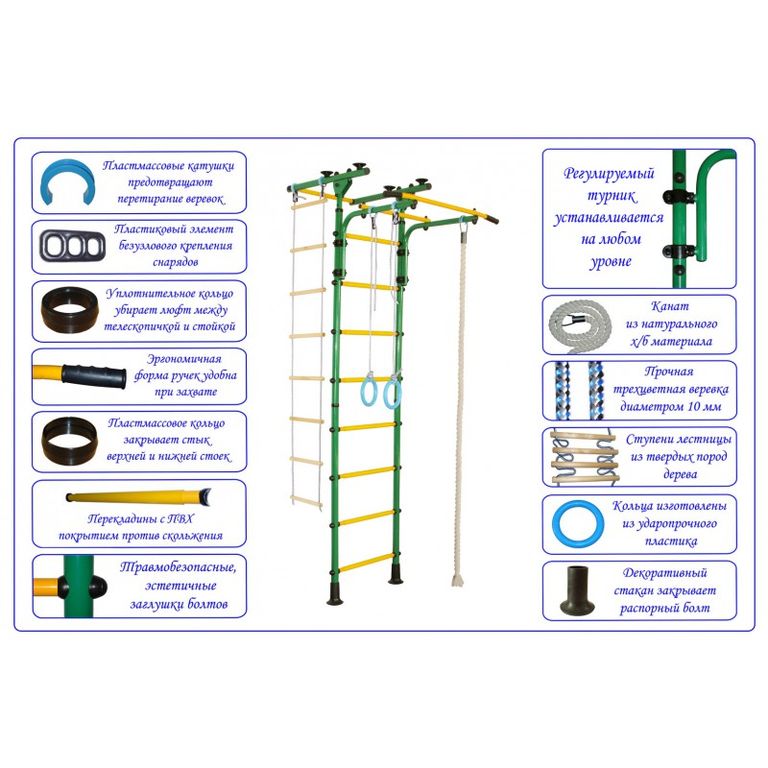 Пластмассовые катушки предотвращают перетирание веревок

Пластиковый элемент безузлового крепления снарядов

Уплотнительное кольцо убирает люфт между телескопичкой и стойкой

Эргономичная форма ручек удобна при захвате

Пластмассовое кольцо закрывает стык верхней и нижней стоек

Перекладины с ПВХ покрытием против скольжения

Травмобезопасные, эстетичные заглушки болтов

Регулируемый турник устанавливается на любом уровне

Канат из натурального х/б материала

Прочная трехцветная веревка диаметром 10 мм

Ступени лестницы из твердых пород дерева

Кольца изготовлены из ударопрочного пластика

Декоративный стакан закрывает распорный болт