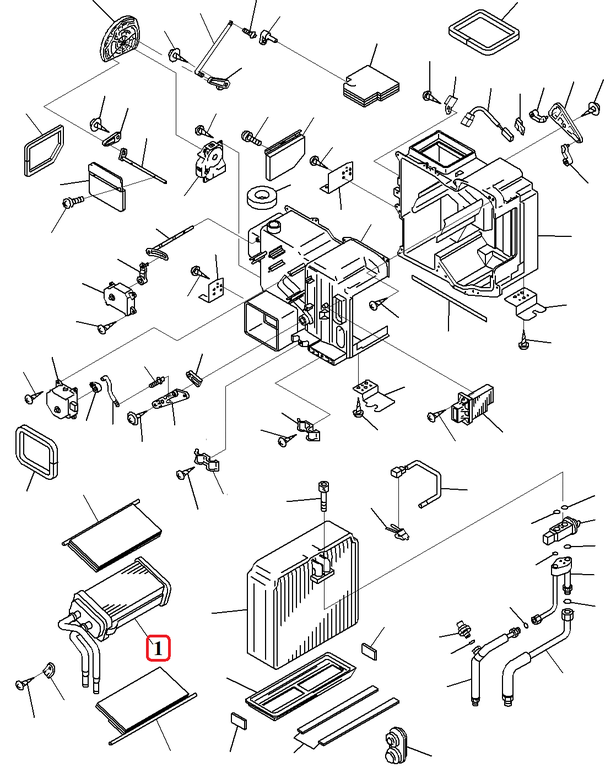 1