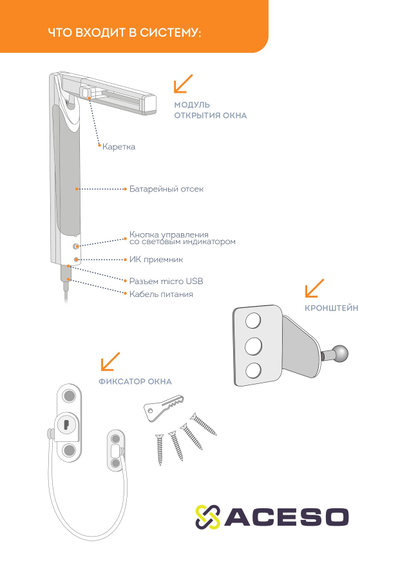 ЧТО ВХОДИТ В СИСТЕМУ:

МОДУЛЬ ОТКРЫТИЯ ОКНА

Каретка

Батарейный отсек

Кнопка управления со световым индикатором

ИК приемник

Разъем micro USB

Кабель питания

КРОНШТЕЙН

ФИКСАТОР ОКНА

ACESO