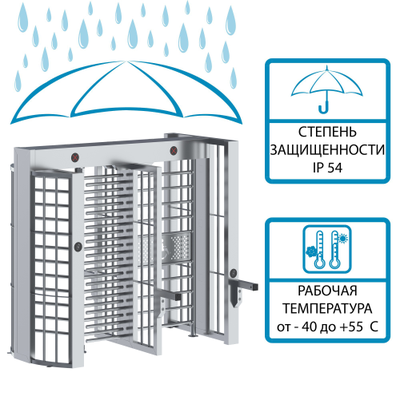 СТЕПЕНЬ ЗАЩИЩЕННОСТИ IP 54

РАБОЧАЯ ТЕМПЕРАТУРА от - 40 до +55 С