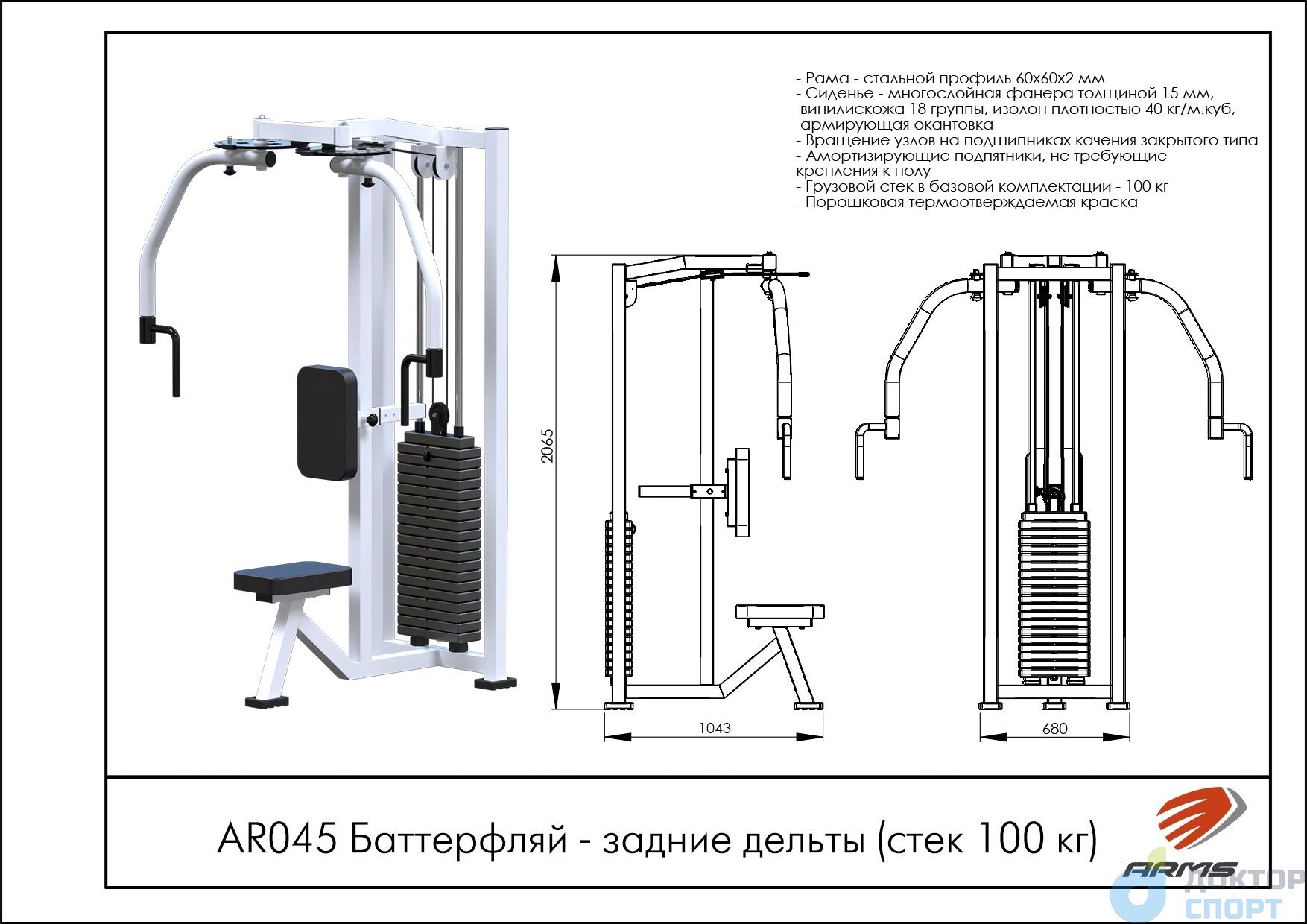 - Рама - стальной профиль 60х60х2 мм
- Сиденье - многослойная фанера толщиной 15 мм, винилискожа 18 группы, изолон плотностью 40 кг/м.куб, армирующая окантовка
- Вращение узлов на подшипниках качения закрытого типа
- Амортизирующие подпятники, не требующие крепления к полу
- Грузовой стек в базовой комплектации - 100 кг
- Порошковая термоотверждаемая краска

2065

1043

680

AR045 Баттерфляй - задние дельты (стек 100 кг)

ARMS

ДОКТОР СПОРТ