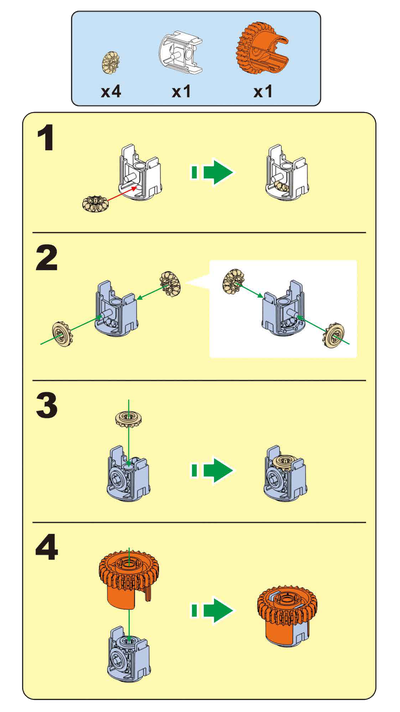 x4 x1 x1

1

2

3

4