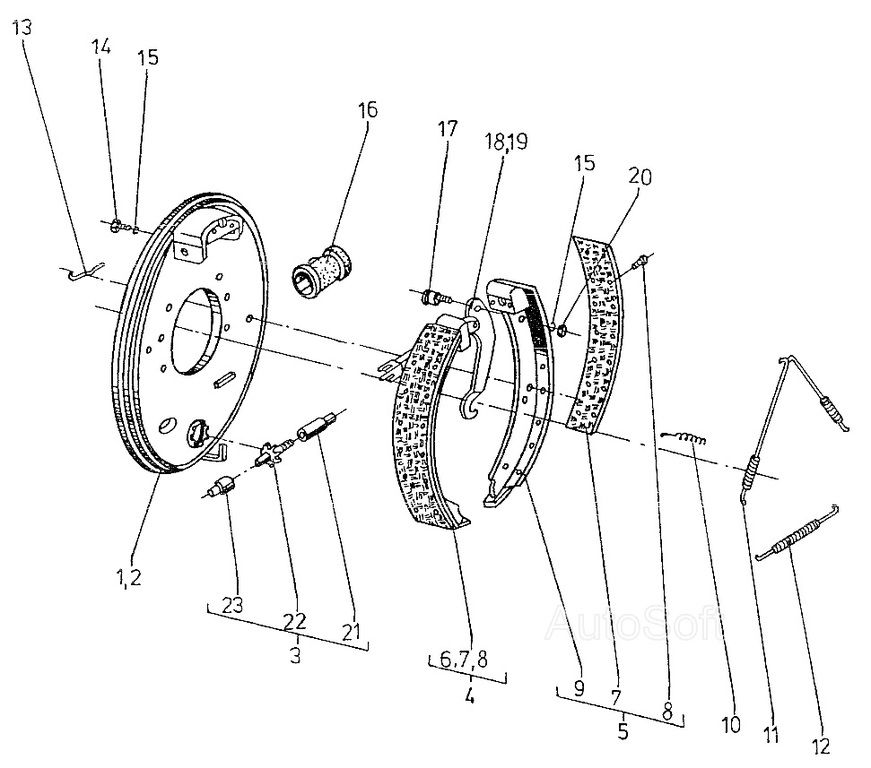 13
14
15
16
17
18,19
15
20
1,2
23
22
21
3
6,7,8
4
9
7
8
5
10
11
12
AutoSoft